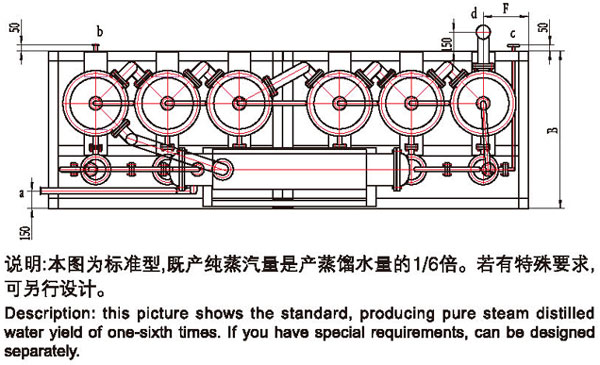 50
b
d
F
c
50
150
B
a
150

说明:本图为标准型,既产纯蒸汽量是产蒸馏水量的1/6倍。若有特殊要求,可另行设计。
Description: this picture shows the standard, producing pure steam distilled water yield of one-sixth times. If you have special requirements, can be designed separately.